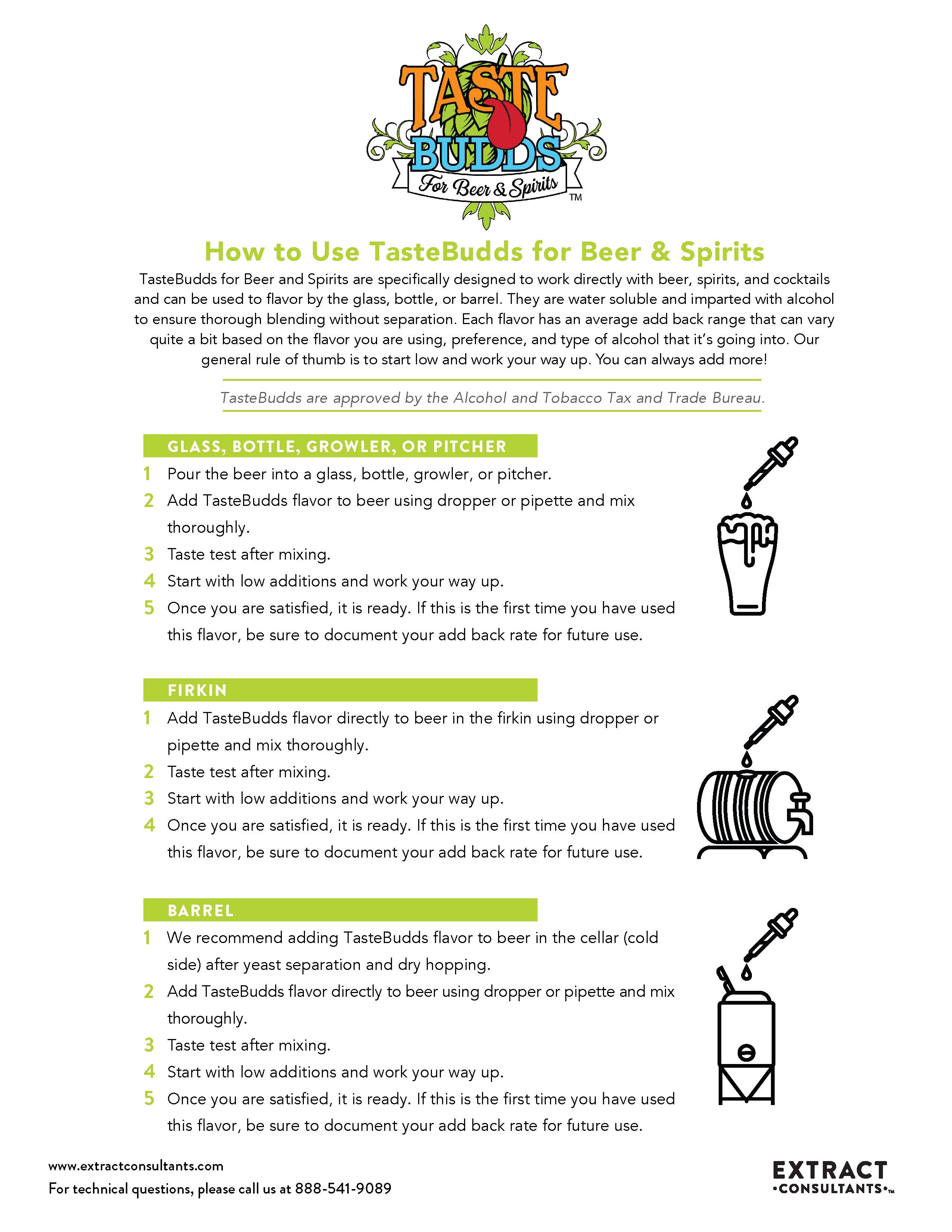 TASTE BUDDS For Beer & Spirits ™

How to Use TasteBudds for Beer & Spirits

TasteBudds for Beer and Spirits are specifically designed to work directly with beer, spirits, and cocktails and can be used to flavor by the glass, bottle, or barrel. They are water soluble and imparted with alcohol to ensure thorough blending without separation. Each flavor has an average add back range that can vary quite a bit based on the flavor you are using, preference, and type of alcohol that it's going into. Our general rule of thumb is to start low and work your way up. You can always add more!

TasteBudds are approved by the Alcohol and Tobacco Tax and Trade Bureau.

GLASS, BOTTLE, GROWLER, OR PITCHER

1 Pour the beer into a glass, bottle, growler, or pitcher.
2 Add TasteBudds flavor to beer using dropper or pipette and mix thoroughly.
3 Taste test after mixing.
4 Start with low additions and work your way up.
5 Once you are satisfied, it is ready. If this is the first time you have used this flavor, be sure to document your add back rate for future use.

FIRKIN

1 Add TasteBudds flavor directly to beer in the firkin using dropper or pipette and mix thoroughly.
2 Taste test after mixing.
3 Start with low additions and work your way up.
4 Once you are satisfied, it is ready. If this is the first time you have used this flavor, be sure to document your add back rate for future use.

BARREL

1 We recommend adding TasteBudds flavor to beer in the cellar (cold side) after yeast separation and dry hopping.
2 Add TasteBudds flavor directly to beer using dropper or pipette and mix thoroughly.
3 Taste test after mixing.
4 Start with low additions and work your way up.
5 Once you are satisfied, it is ready. If this is the first time you have used this flavor, be sure to document your add back rate for future use.

www.extractconsultants.com
For technical questions, please call us at 888-541-9089

EXTRACT •CONSULTANTS•™