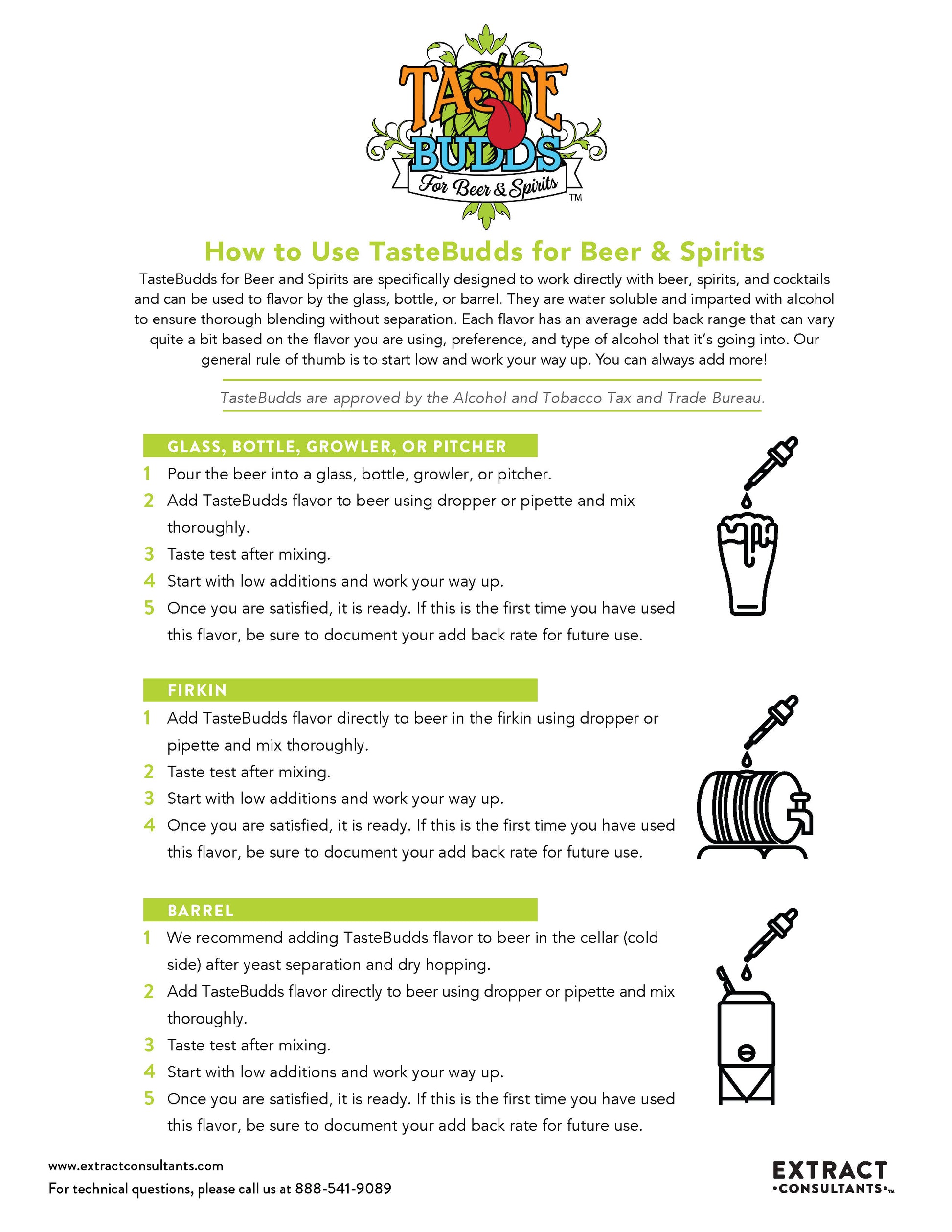 TASTE BUDDS
For Beer & Spirits
TM

How to Use TasteBudds for Beer & Spirits

TasteBudds for Beer and Spirits are specifically designed to work directly with beer, spirits, and cocktails and can be used to flavor by the glass, bottle, or barrel. They are water soluble and imparted with alcohol to ensure thorough blending without separation. Each flavor has an average add back range that can vary quite a bit based on the flavor you are using, preference, and type of alcohol that it's going into. Our general rule of thumb is to start low and work your way up. You can always add more!

TasteBudds are approved by the Alcohol and Tobacco Tax and Trade Bureau.

GLASS, BOTTLE, GROWLER, OR PITCHER
1 Pour the beer into a glass, bottle, growler, or pitcher.
2 Add TasteBudds flavor to beer using dropper or pipette and mix thoroughly.
3 Taste test after mixing.
4 Start with low additions and work your way up.
5 Once you are satisfied, it is ready. If this is the first time you have used this flavor, be sure to document your add back rate for future use.

FIRKIN
1 Add TasteBudds flavor directly to beer in the firkin using dropper or pipette and mix thoroughly.
2 Taste test after mixing.
3 Start with low additions and work your way up.
4 Once you are satisfied, it is ready. If this is the first time you have used this flavor, be sure to document your add back rate for future use.

BARREL
1 We recommend adding TasteBudds flavor to beer in the cellar (cold side) after yeast separation and dry hopping.
2 Add TasteBudds flavor directly to beer using dropper or pipette and mix thoroughly.
3 Taste test after mixing.
4 Start with low additions and work your way up.
5 Once you are satisfied, it is ready. If this is the first time you have used this flavor, be sure to document your add back rate for future use.

www.extractconsultants.com
For technical questions, please call us at 888-541-9089

EXTRACT
•CONSULTANTS•TM